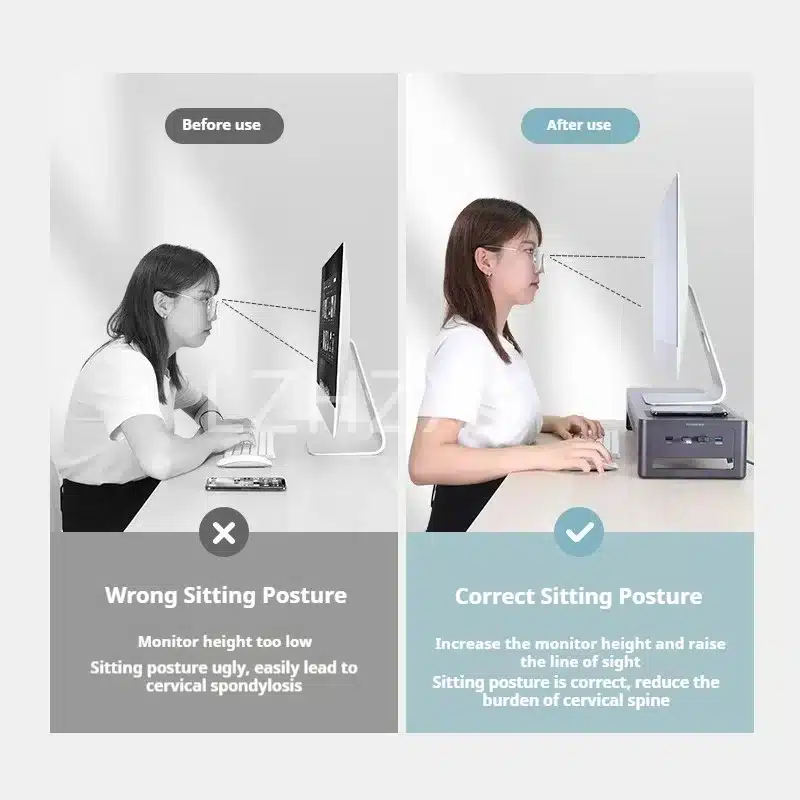 Before use

Wrong Sitting Posture

Monitor height too low

Sitting posture ugly, easily lead to cervical spondylosis

After use

Correct Sitting Posture

Increase the monitor height and raise the line of sight

Sitting posture is correct, reduce the burden of cervical spine